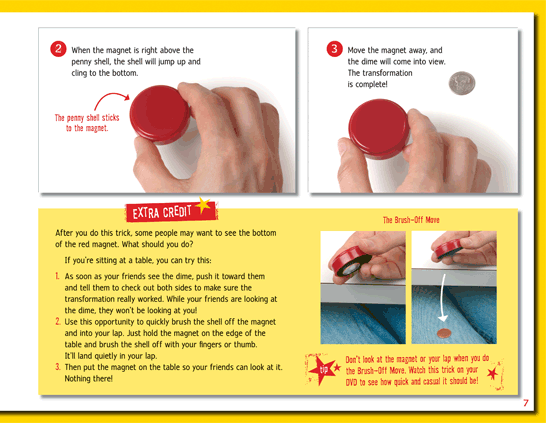 2 When the magnet is right above the penny shell, the shell will jump up and cling to the bottom.

The penny shell sticks to the magnet.

3 Move the magnet away, and the dime will come into view. The transformation is complete!

EXTRA CREDIT

After you do this trick, some people may want to see the bottom of the red magnet. What should you do?

If you're sitting at a table, you can try this:

1. As soon as your friends see the dime, push it toward them and tell them to check out both sides to make sure the transformation really worked. While your friends are looking at the dime, they won't be looking at you!
2. Use this opportunity to quickly brush the shell off the magnet and into your lap. Just hold the magnet on the edge of the table and brush the shell off with your fingers or thumb. It'll land quietly in your lap.
3. Then put the magnet on the table so your friends can look at it. Nothing there!

The Brush-Off Move

tip

Don't look at the magnet or your lap when you do the Brush-Off Move. Watch this trick on your DVD to see how quick and casual it should be!

7