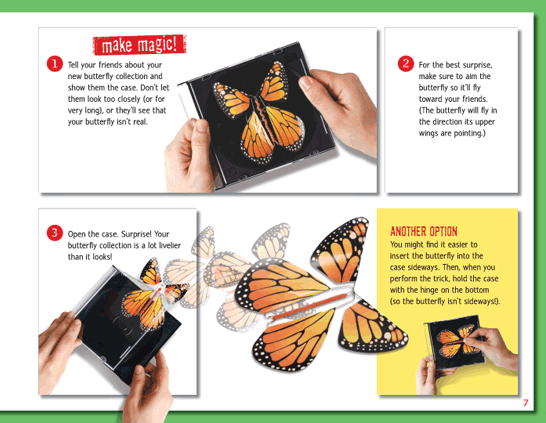 make magic!

1 Tell your friends about your new butterfly collection and show them the case. Don't let them look too closely (or for very long), or they'll see that your butterfly isn't real.

2 For the best surprise, make sure to aim the butterfly so it'll fly toward your friends. (The butterfly will fly in the direction its upper wings are pointing.)

3 Open the case. Surprise! Your butterfly collection is a lot livelier than it looks!

ANOTHER OPTION
You might find it easier to insert the butterfly into the case sideways. Then, when you perform the trick, hold the case with the hinge on the bottom (so the butterfly isn't sideways!).

7