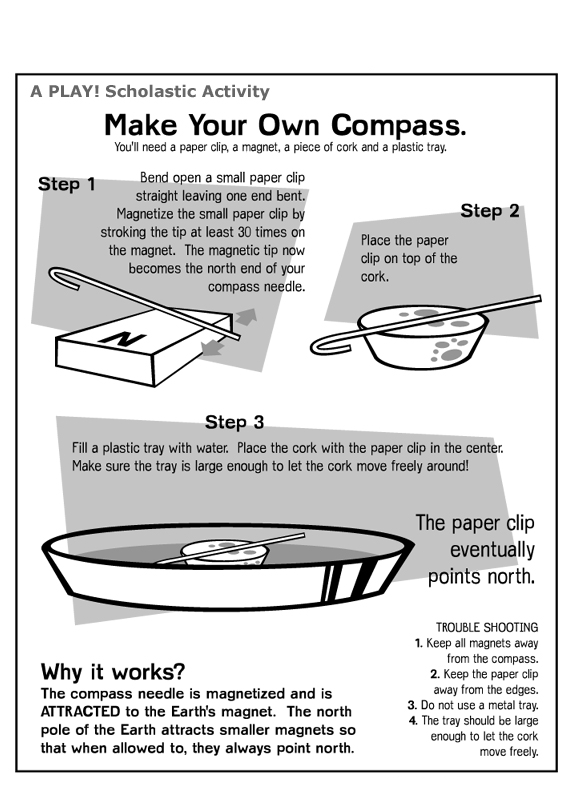 A PLAY! Scholastic Activity

Make Your Own Compass.

You'll need a paper clip, a magnet, a piece of cork and a plastic tray.

Step 1

Bend open a small paper clip straight leaving one end bent. Magnetize the small paper clip by stroking the tip at least 30 times on the magnet. The magnetic tip now becomes the north end of your compass needle.

N

Step 2

Place the paper clip on top of the cork.

Step 3

Fill a plastic tray with water. Place the cork with the paper clip in the center. Make sure the tray is large enough to let the cork move freely around!

The paper clip eventually points north.

TROUBLE SHOOTING
1. Keep all magnets away from the compass.
2. Keep the paper clip away from the edges.
3. Do not use a metal tray.
4. The tray should be large enough to let the cork move freely.

Why it works?

The compass needle is magnetized and is ATTRACTED to the Earth's magnet. The north pole of the Earth attracts smaller magnets so that when allowed to, they always point north.