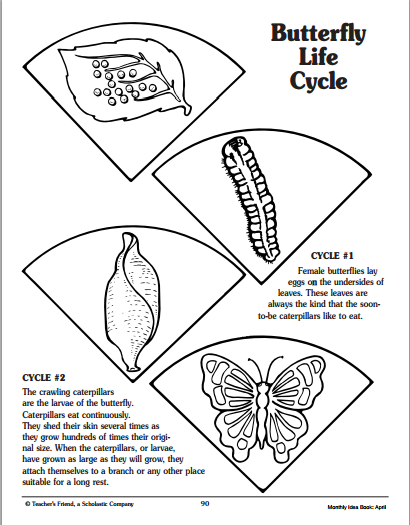 Butterfly Life Cycle

CYCLE #1

Female butterflies lay eggs on the undersides of leaves. These leaves are always the kind that the soon-to-be caterpillars like to eat.

CYCLE #2

The crawling caterpillars are the larvae of the butterfly. Caterpillars eat continuously. They shed their skin several times as they grow hundreds of times their original size. When the caterpillars, or larvae, have grown as large as they will grow, they attach themselves to a branch or any other place suitable for a long rest.

© Teacher's Friend, a Scholastic Company 90 Monthly Idea Book: April