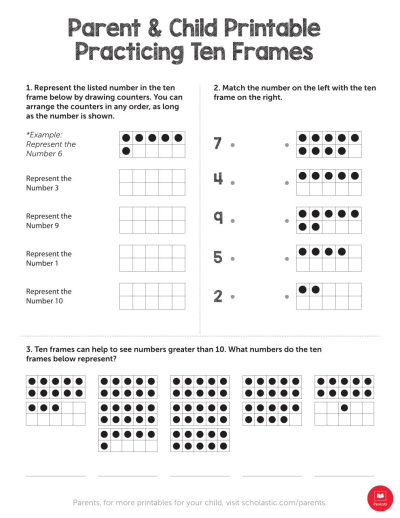 Parent & Child Printable
Practicing Ten Frames

1. Represent the listed number in the ten frame below by drawing counters. You can arrange the counters in any order, as long as the number is shown.

*Example: Represent the Number 6

Represent the Number 3

Represent the Number 9

Represent the Number 1

Represent the Number 10

2. Match the number on the left with the ten frame on the right.

7

4

9

5

2

3. Ten frames can help to see numbers greater than 10. What numbers do the ten frames below represent?

Parents, for more printables for your child, visit scholastic.com/parents.

Parents