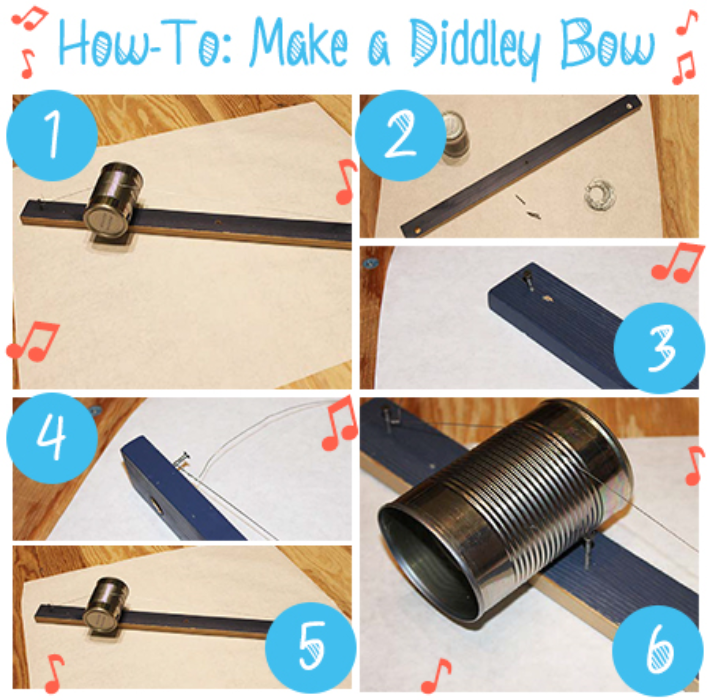 How-To: Make a Diddley Bow

1

2

3

4

5

6