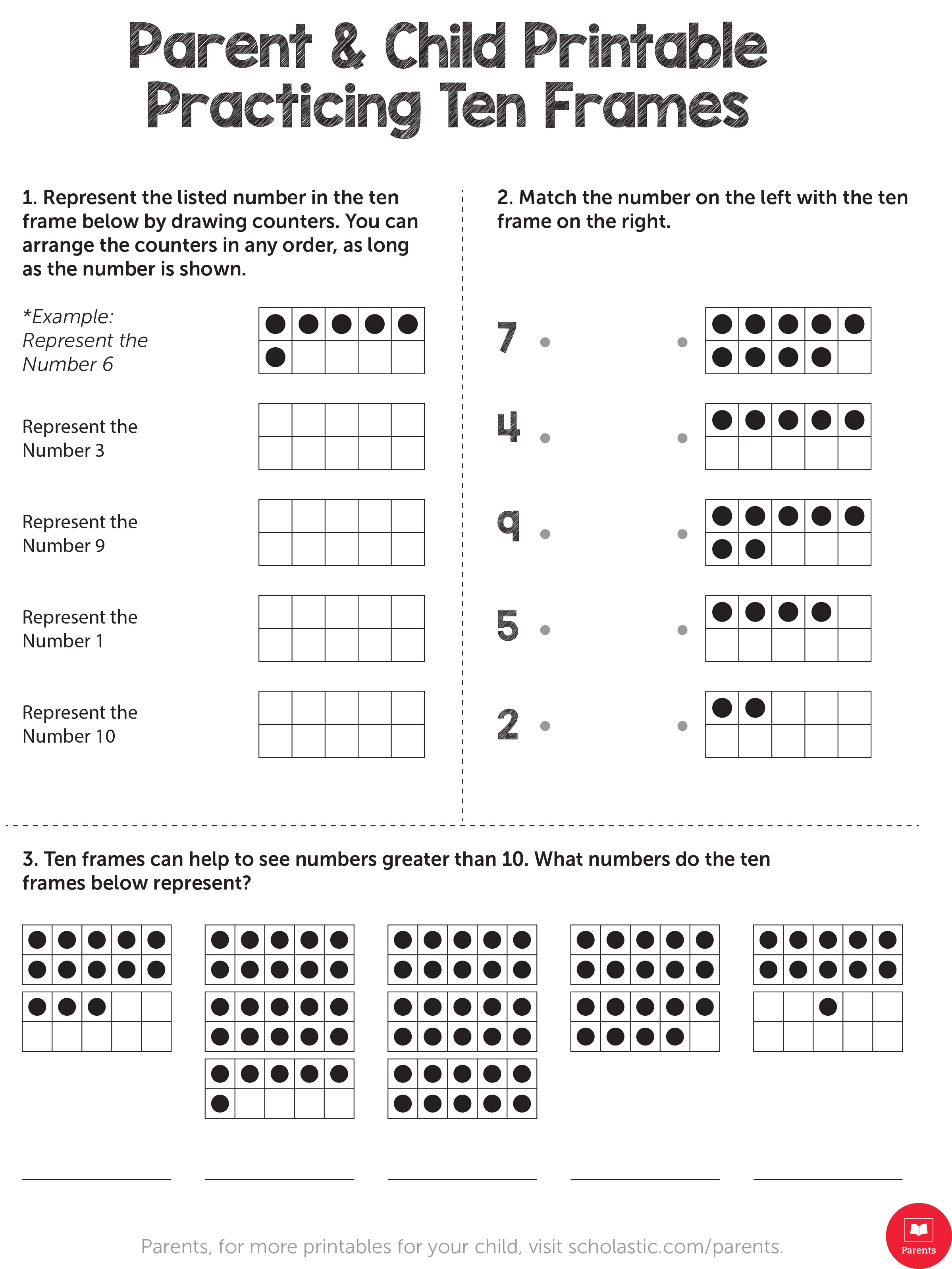 Parent & Child Printable
Practicing Ten Frames

1. Represent the listed number in the ten frame below by drawing counters. You can arrange the counters in any order, as long as the number is shown.

*Example: Represent the Number 6

Represent the Number 3

Represent the Number 9

Represent the Number 1

Represent the Number 10

2. Match the number on the left with the ten frame on the right.

7

4

9

5

2

3. Ten frames can help to see numbers greater than 10. What numbers do the ten frames below represent?

Parents, for more printables for your child, visit scholastic.com/parents.

Parents