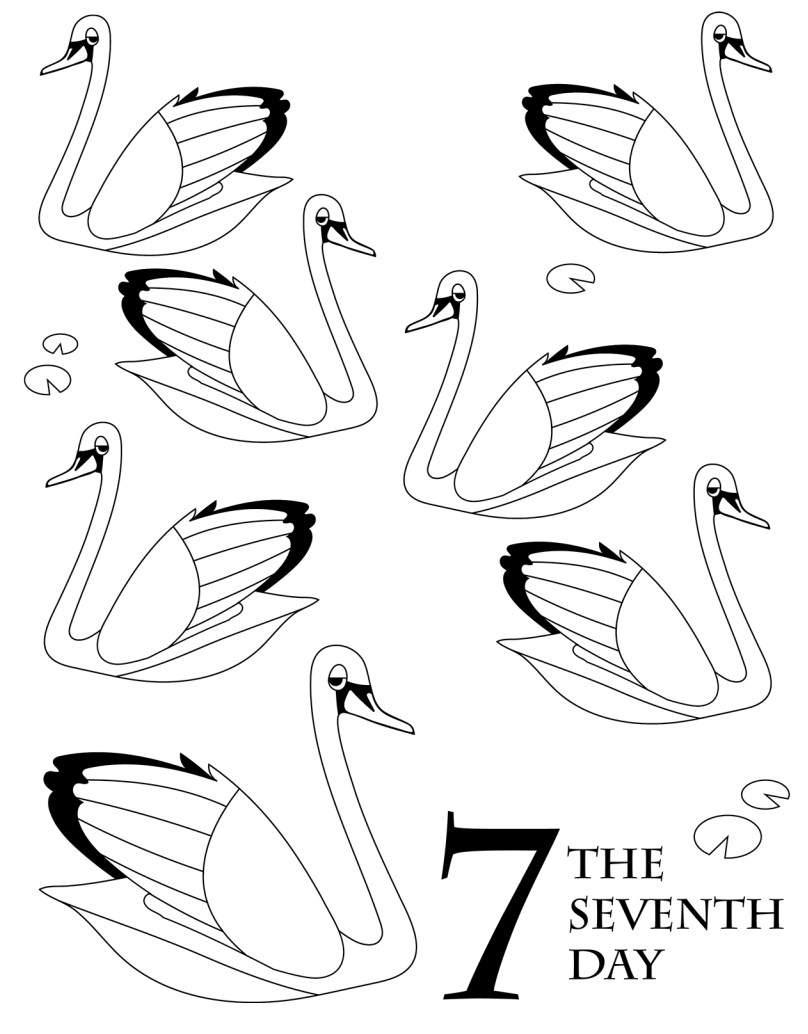 7 THE SEVENTH DAY