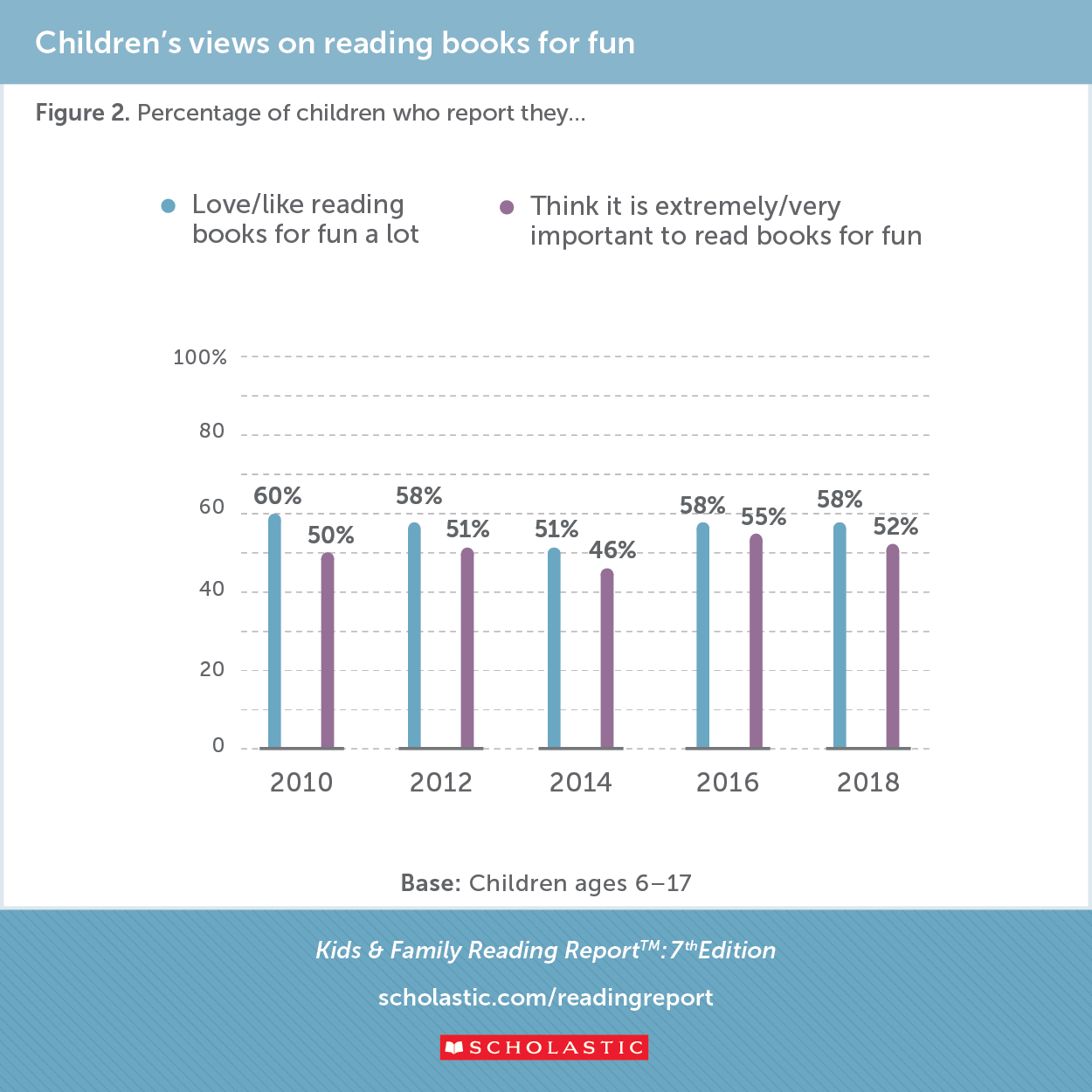 Children's views on reading books for fun

Figure 2. Percentage of children who report they...

Love/like reading books for fun a lot

Think it is extremely/very important to read books for fun

100%
80
60
40
20
0

60%
50%
58%
51%
51%
46%
58%
55%
58%
52%

2010
2012
2014
2016
2018

Base: Children ages 6–17

Kids & Family Reading Report™: 7th Edition

scholastic.com/readingreport

SCHOLASTIC