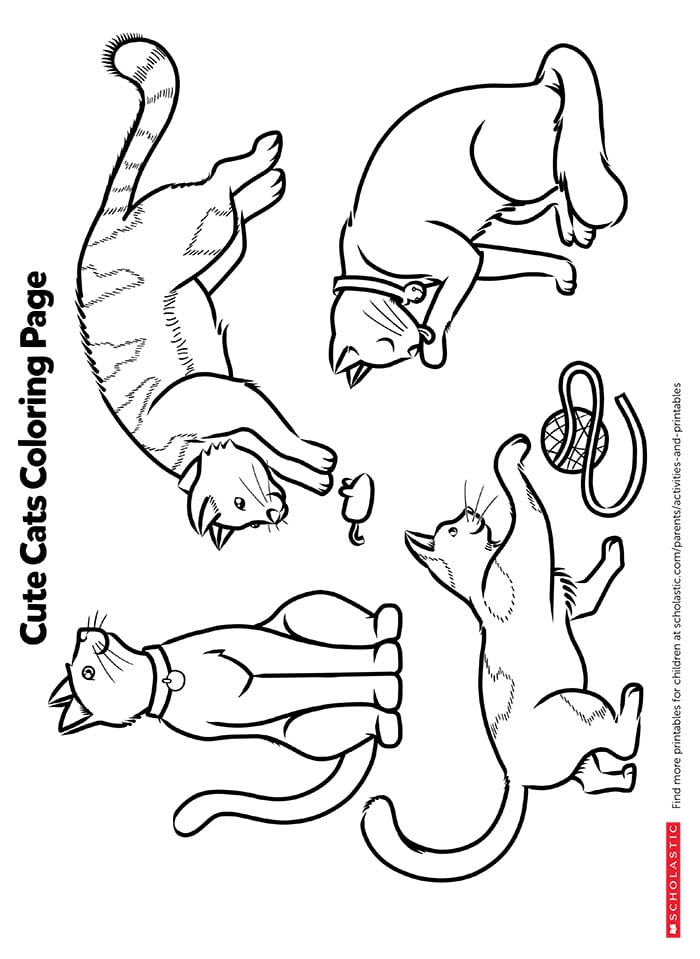 Cute Cats Coloring Page

SCHOLASTIC

Find more printables for children at scholastic.com/parents/activities-and-printables