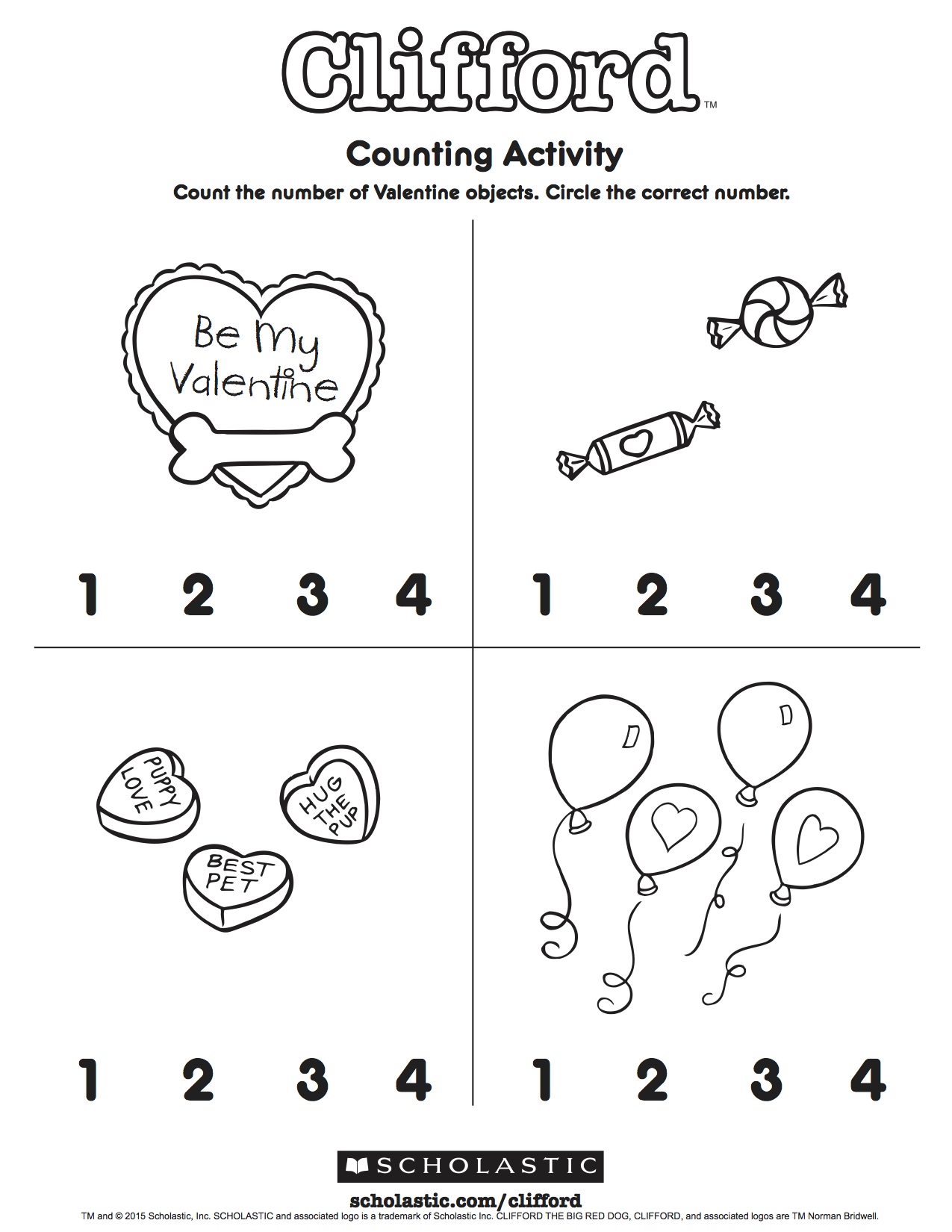 Clifford™

Counting Activity

Count the number of Valentine objects. Circle the correct number.

Be My Valentine

1 2 3 4

1 2 3 4

PUPPY LOVE
HUG THE PUP
BEST PET

1 2 3 4

1 2 3 4

SCHOLASTIC

scholastic.com/clifford

TM and © 2015 Scholastic, Inc. SCHOLASTIC and associated logo is a trademark of Scholastic Inc. CLIFFORD THE BIG RED DOG, CLIFFORD, and associated logos are TM Norman Bridwell.